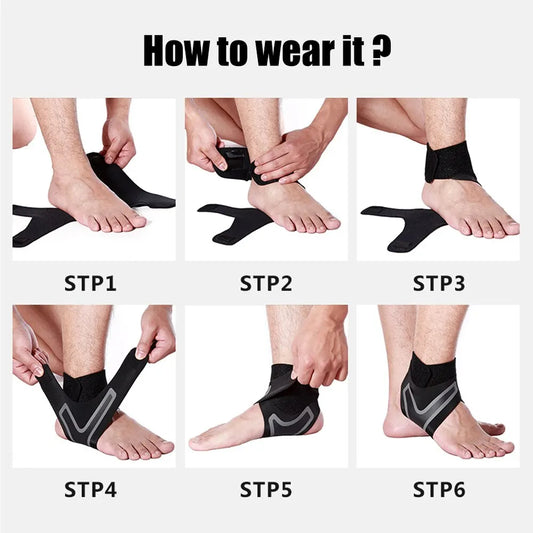 How to wear it ?

STP1

STP2

STP3

STP4

STP5

STP6