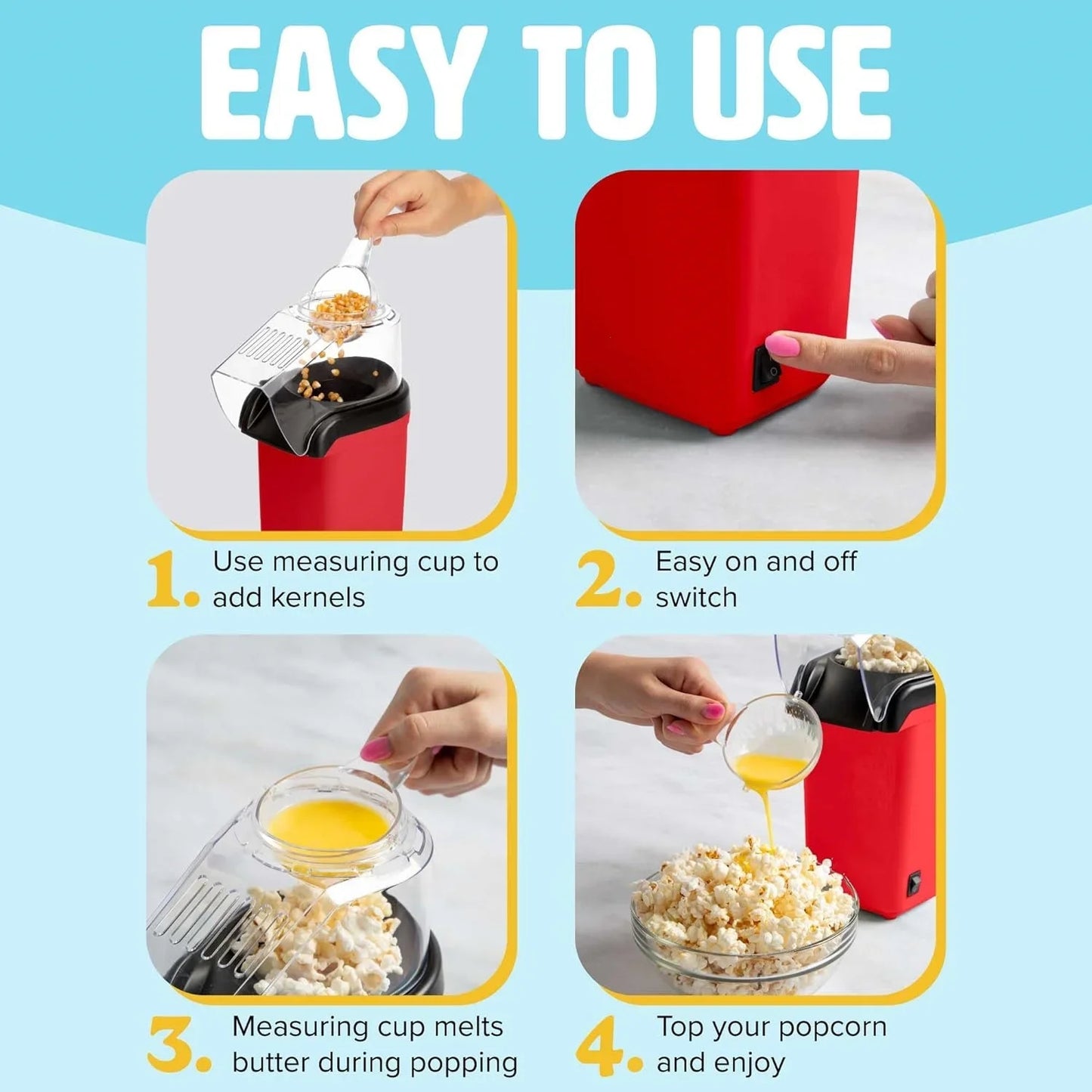 EASY TO USE

1. Use measuring cup to add kernels

2. Easy on and off switch

3. Measuring cup melts butter during popping

4. Top your popcorn and enjoy