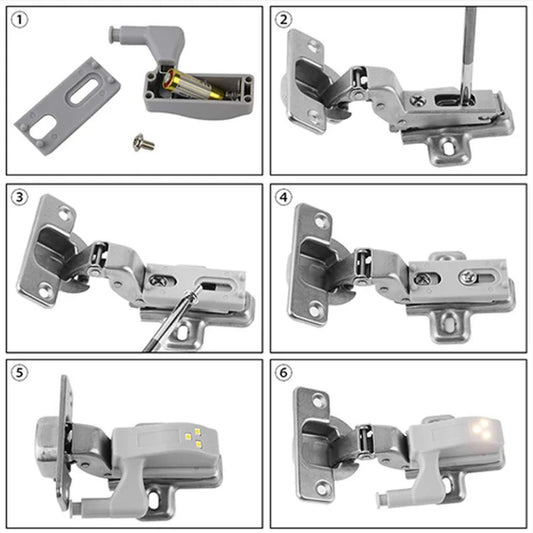 ①

②

③

④

⑤

⑥